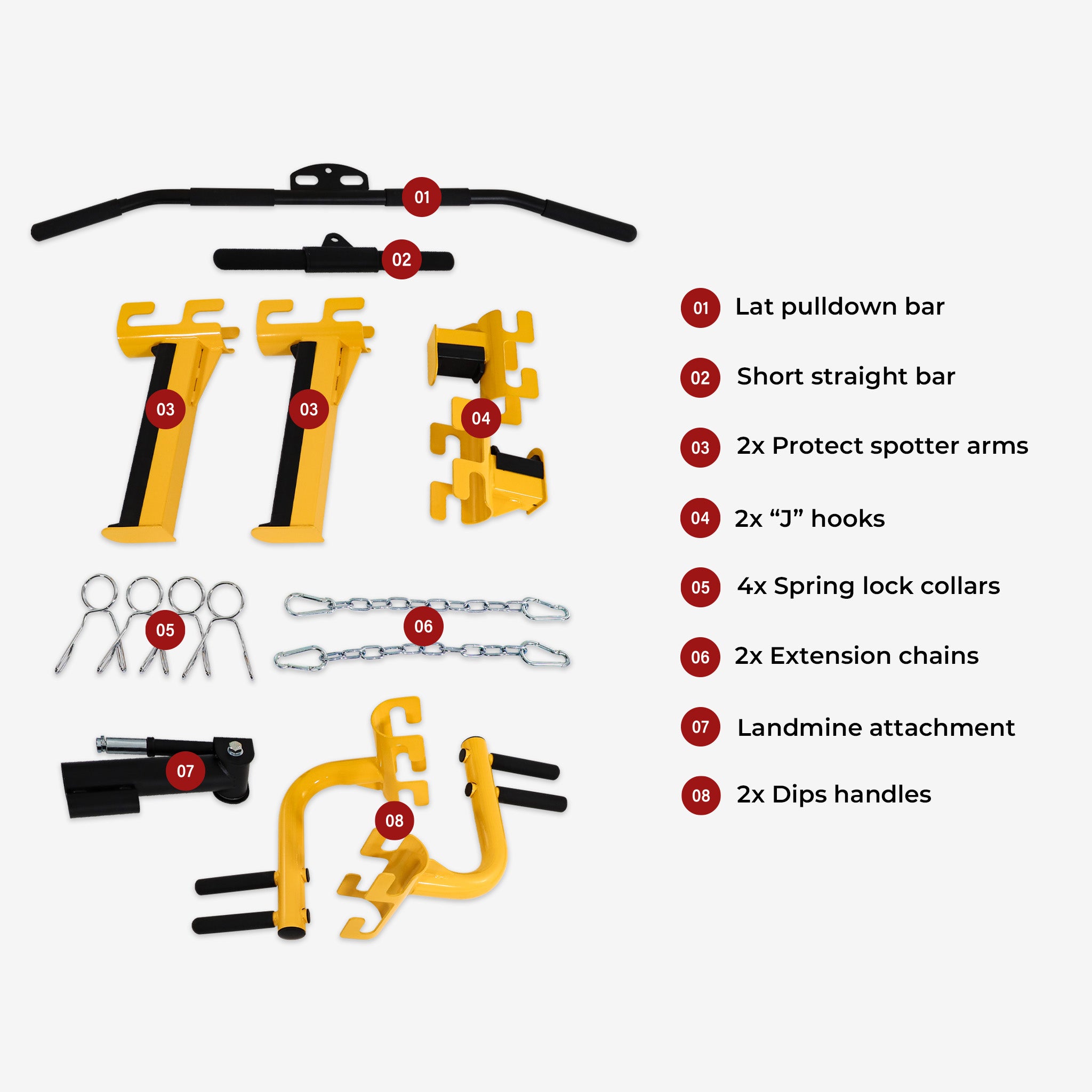 01

02

03

03

04

05

06

07

08

01 Lat pulldown bar

02 Short straight bar

03 2x Protect spotter arms

04 2x “J” hooks

05 4x Spring lock collars

06 2x Extension chains

07 Landmine attachment

08 2x Dips handles