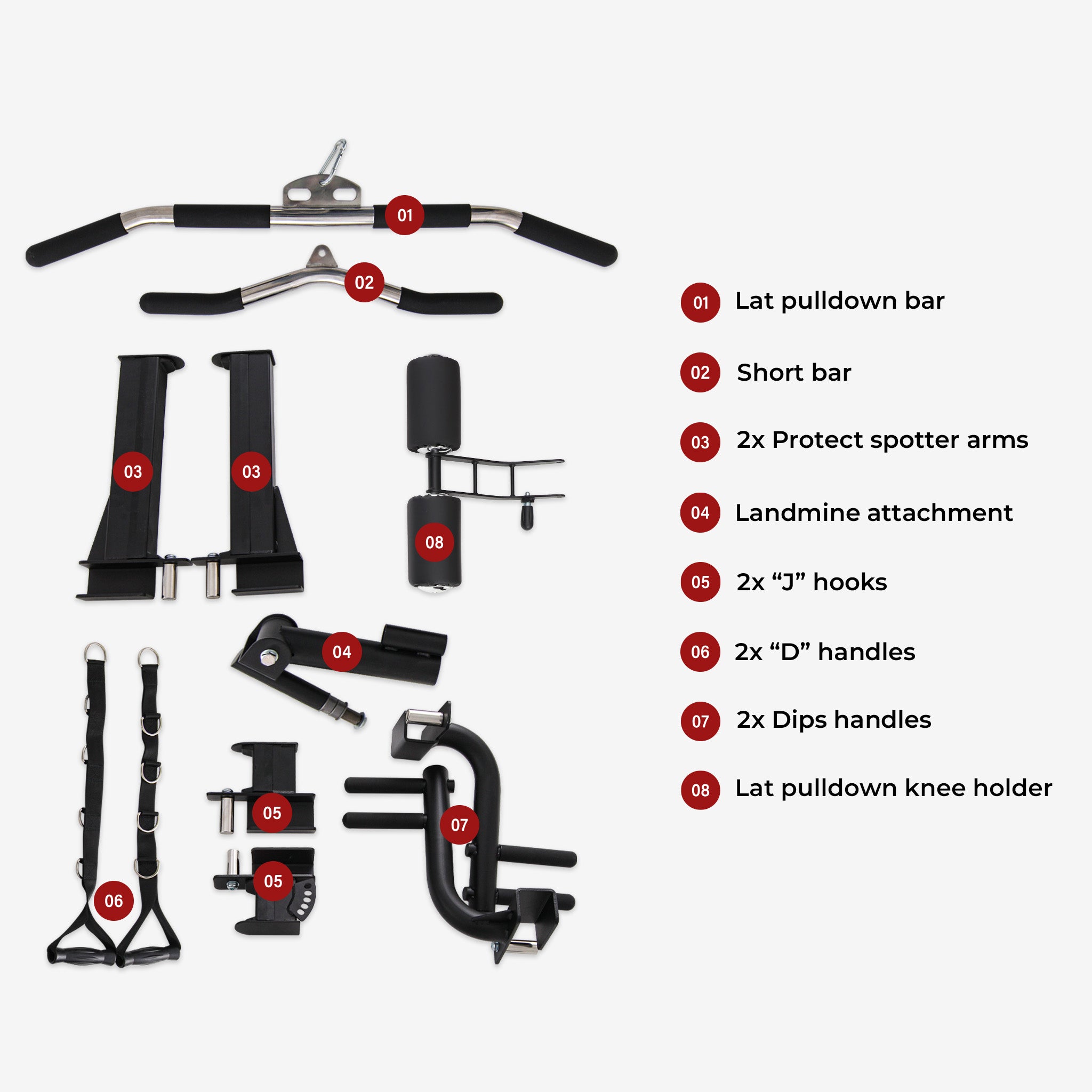 01

02

03

03

08

04

05

05

06

07

01 Lat pulldown bar

02 Short bar

03 2x Protect spotter arms

04 Landmine attachment

05 2x “J” hooks

06 2x “D” handles

07 2x Dips handles

08 Lat pulldown knee holder